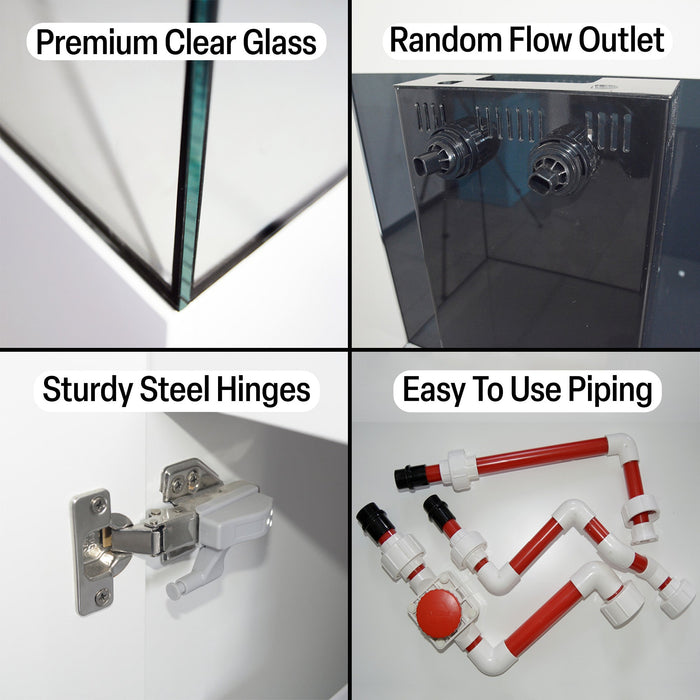 Premium Clear Glass

Random Flow Outlet

Sturdy Steel Hinges

Easy To Use Piping